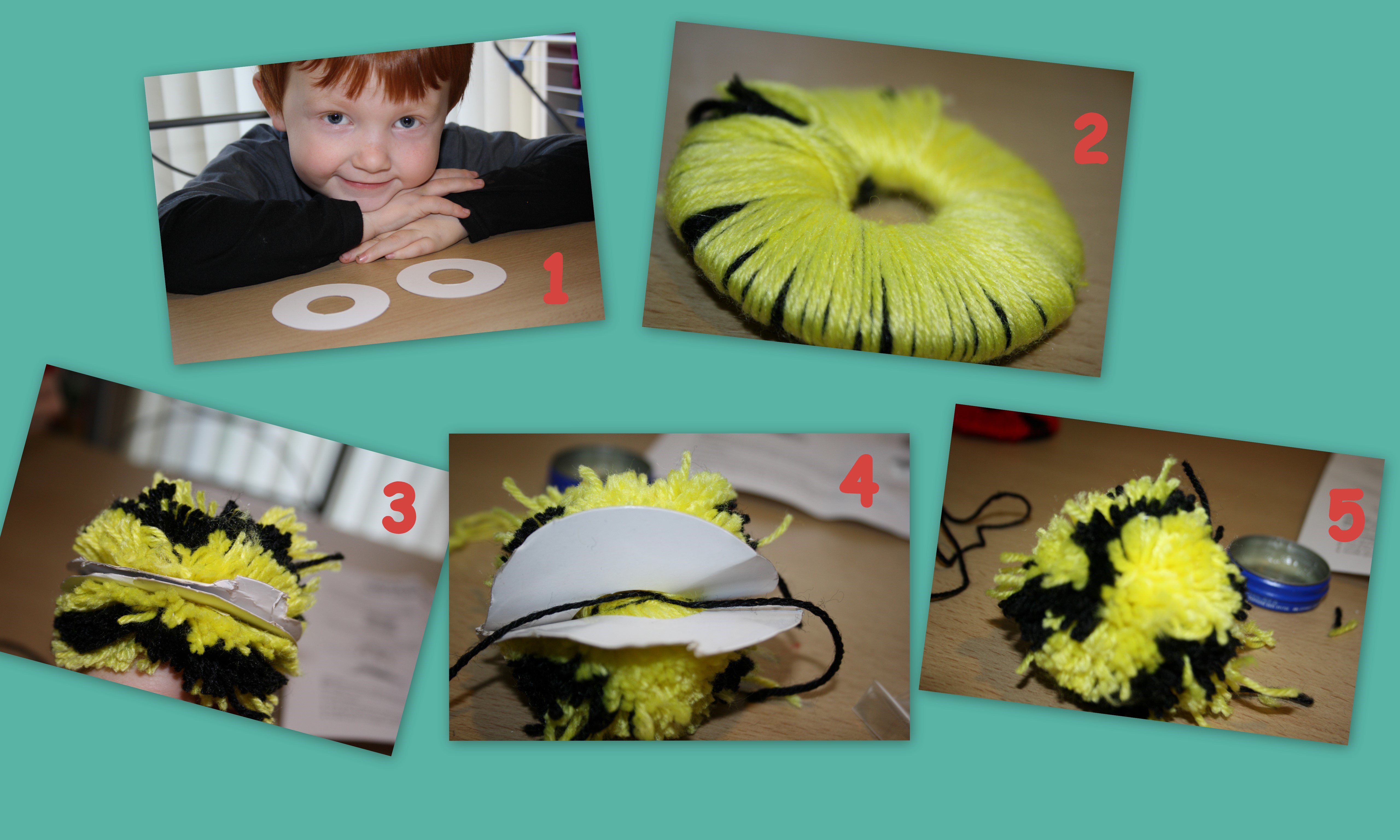 1

2

3

4

5